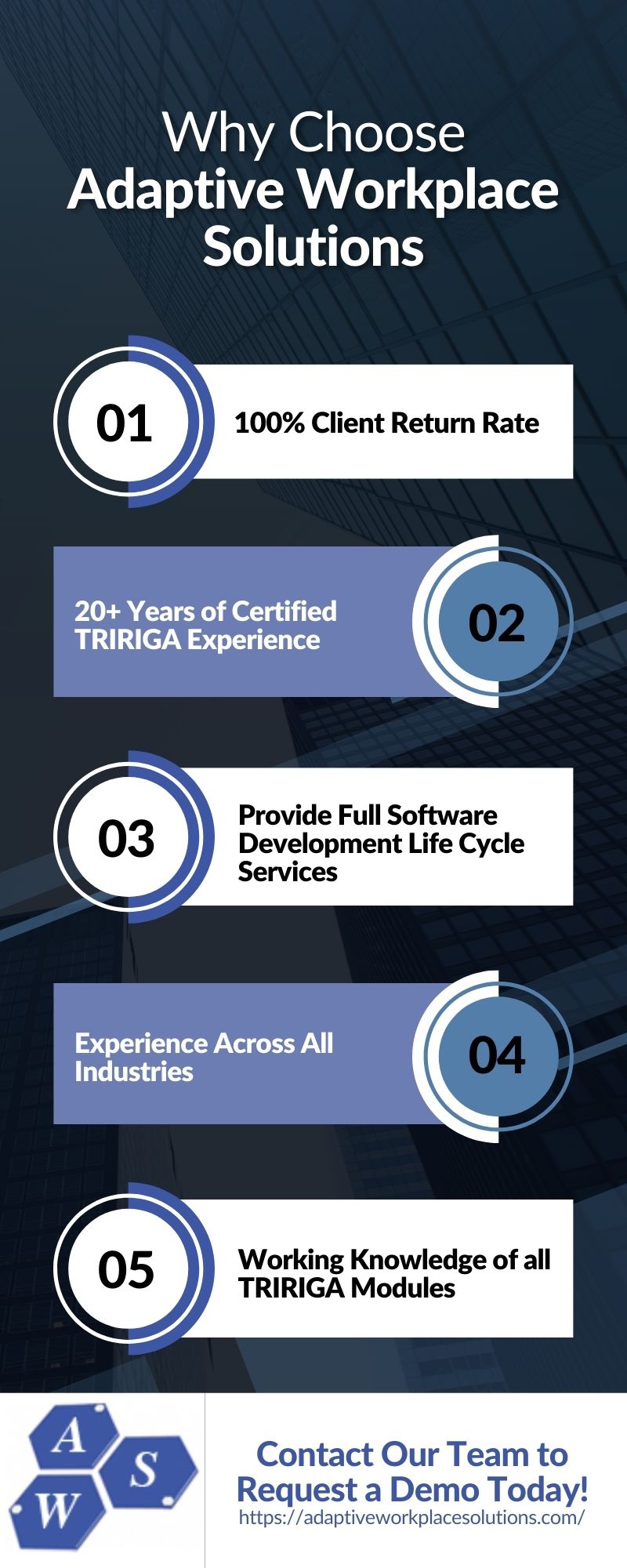 Why Choose
Adaptive Workplace Solutions

01
100% Client Return Rate

20+ Years of Certified TRIRIGA Experience
02

03
Provide Full Software Development Life Cycle Services

Experience Across All Industries
04

05
Working Knowledge of all TRIRIGA Modules

A
S
W

Contact Our Team to Request a Demo Today!
https://adaptiveworkplacesolutions.com/